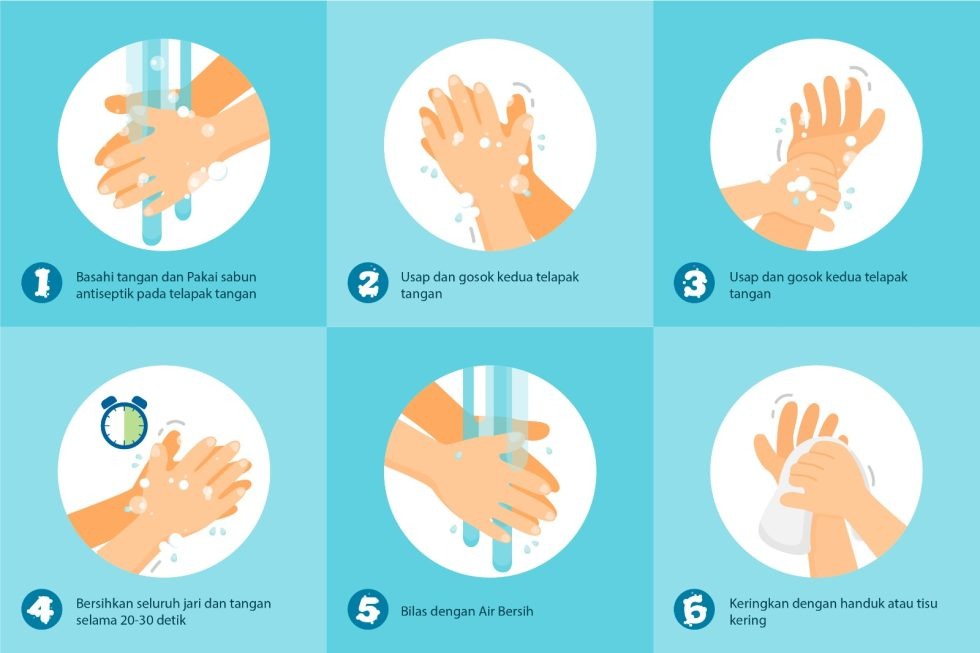 1 Basahi tangan dan Pakai sabun antiseptik pada telapak tangan

2 Usap dan gosok kedua telapak tangan

3 Usap dan gosok kedua telapak tangan

4 Bersihkan seluruh jari dan tangan selama 20-30 detik

5 Bilas dengan Air Bersih

6 Keringkan dengan handuk atau tisu kering